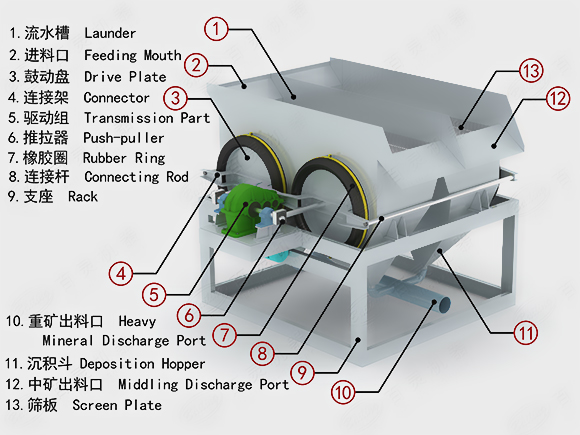 1. 流水槽 Launder
2. 进料口 Feeding Mouth
3. 鼓动盘 Drive Plate
4. 连接架 Connector
5. 驱动组 Transmission Part
6. 推拉器 Push-puller
7. 橡胶圈 Rubber Ring
8. 连接杆 Connecting Rod
9. 支座 Rack

10. 重矿出料口 Heavy Mineral Discharge Port
11. 沉积斗 Deposition Hopper
12. 中矿出料口 Middling Discharge Port
13. 筛板 Screen Plate

1
2
3
13
12
4
5
6
7
8
9
10
11